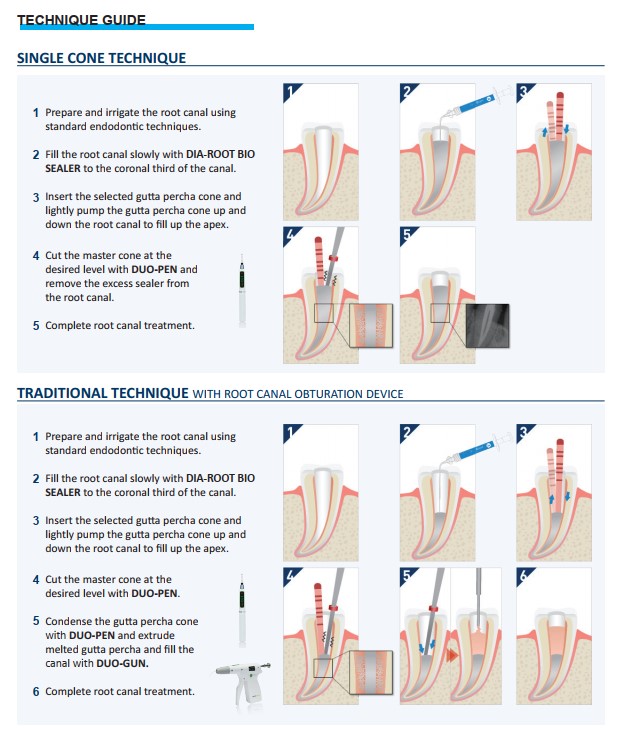 TECHNIQUE GUIDE

SINGLE CONE TECHNIQUE

1 Prepare and irrigate the root canal using standard endodontic techniques.

2 Fill the root canal slowly with DIA-ROOT BIO SEALER to the coronal third of the canal.

3 Insert the selected gutta percha cone and lightly pump the gutta percha cone up and down the root canal to fill up the apex.

4 Cut the master cone at the desired level with DUO-PEN and remove the excess sealer from the root canal.

5 Complete root canal treatment.

1

2

3

4

5

TRADITIONAL TECHNIQUE WITH ROOT CANAL OBTURATION DEVICE

1 Prepare and irrigate the root canal using standard endodontic techniques.

2 Fill the root canal slowly with DIA-ROOT BIO SEALER to the coronal third of the canal.

3 Insert the selected gutta percha cone and lightly pump the gutta percha cone up and down the root canal to fill up the apex.

4 Cut the master cone at the desired level with DUO-PEN.

5 Condense the gutta percha cone with DUO-PEN and extrude melted gutta percha and fill the canal with DUO-GUN.

6 Complete root canal treatment.

1

2

3

4

5

6